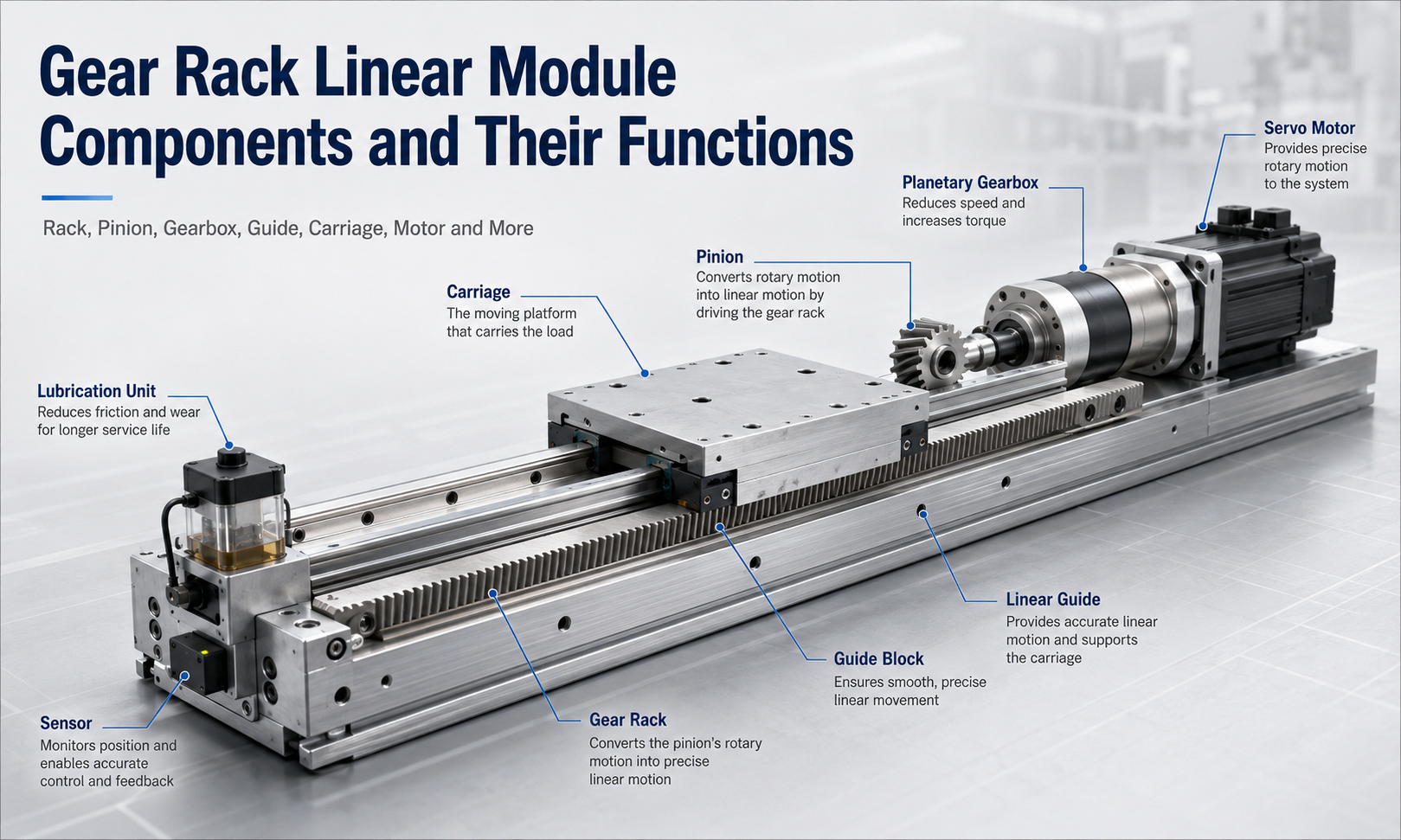 Gear Rack Linear Module Components and Their Functions

Rack, Pinion, Gearbox, Guide, Carriage, Motor and More

Servo Motor
Provides precise rotary motion to the system

Planetary Gearbox
Reduces speed and increases torque

Pinion
Converts rotary motion into linear motion by driving the gear rack

Carriage
The moving platform that carries the load

Lubrication Unit
Reduces friction and wear for longer service life

Linear Guide
Provides accurate linear motion and supports the carriage

Guide Block
Ensures smooth, precise linear movement

Gear Rack
Converts the pinion's rotary motion into precise linear motion

Sensor
Monitors position and enables accurate control and feedback